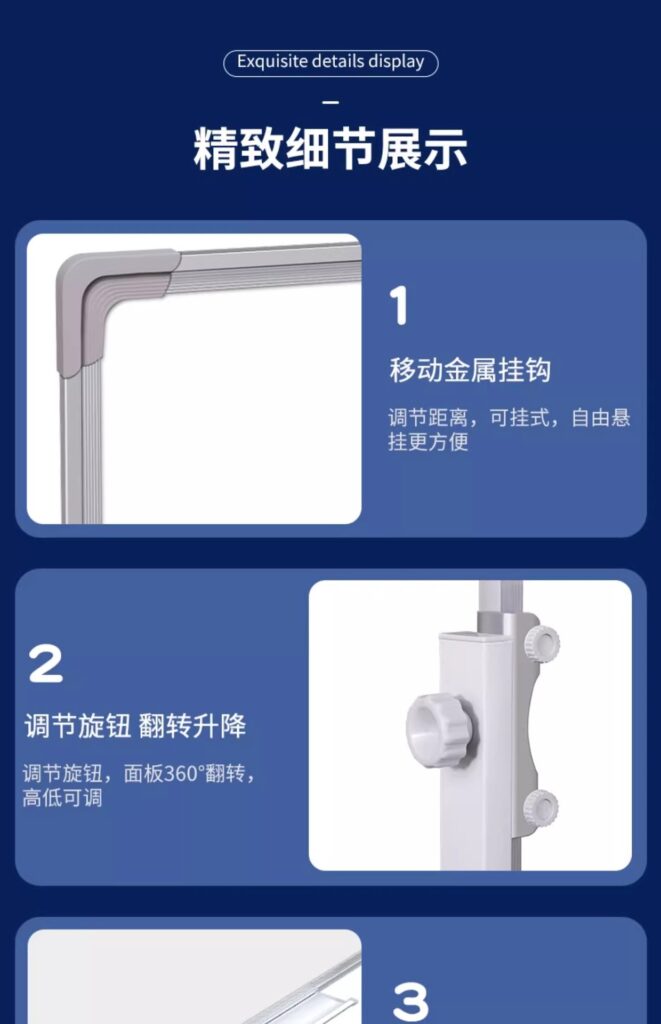 Exquisite details display

精致细节展示

1

移动金属挂钩

调节距离，可挂式，自由悬挂更方便

2

调节旋钮 翻转升降

调节旋钮，面板360°翻转，高低可调

3